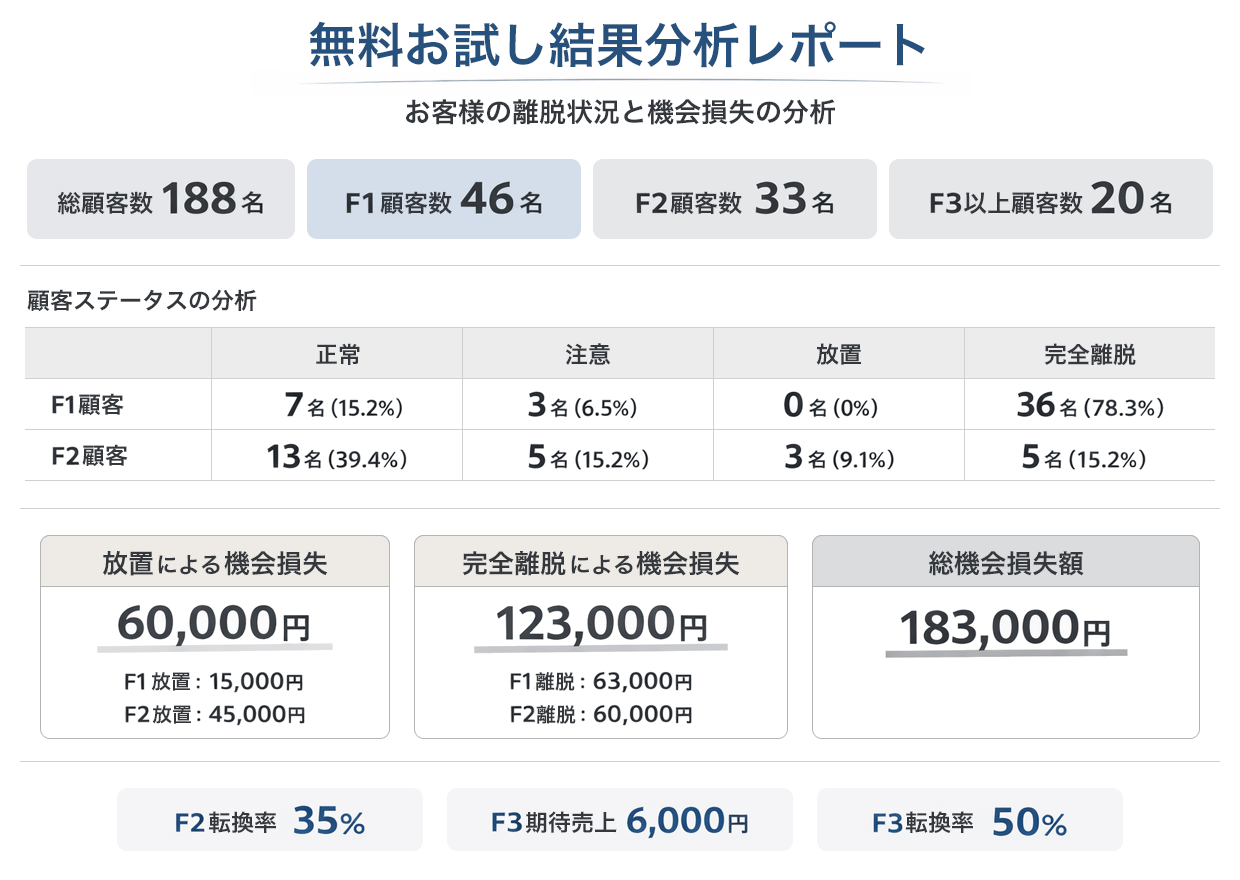 無料お試し結果分析レポート

お客様の離脱状況と機会損失の分析

総顧客数 188名

F1顧客数 46名

F2顧客数 33名

F3以上顧客数 20名

顧客ステータスの分析

|  | 正常 | 注意 | 放置 | 完全離脱 |
|---|---|---|---|---|
| F1顧客 | 7名(15.2%) | 3名(6.5%) | 0名(0%) | 36名(78.3%) |
| F2顧客 | 13名(39.4%) | 5名(15.2%) | 3名(9.1%) | 5名(15.2%) |

放置による機会損失

60,000円

F1放置：15,000円
F2放置：45,000円

完全離脱による機会損失

123,000円

F1離脱：63,000円
F2離脱：60,000円

総機会損失額

183,000円

F2転換率 35%

F3期待売上 6,000円

F3転換率 50%